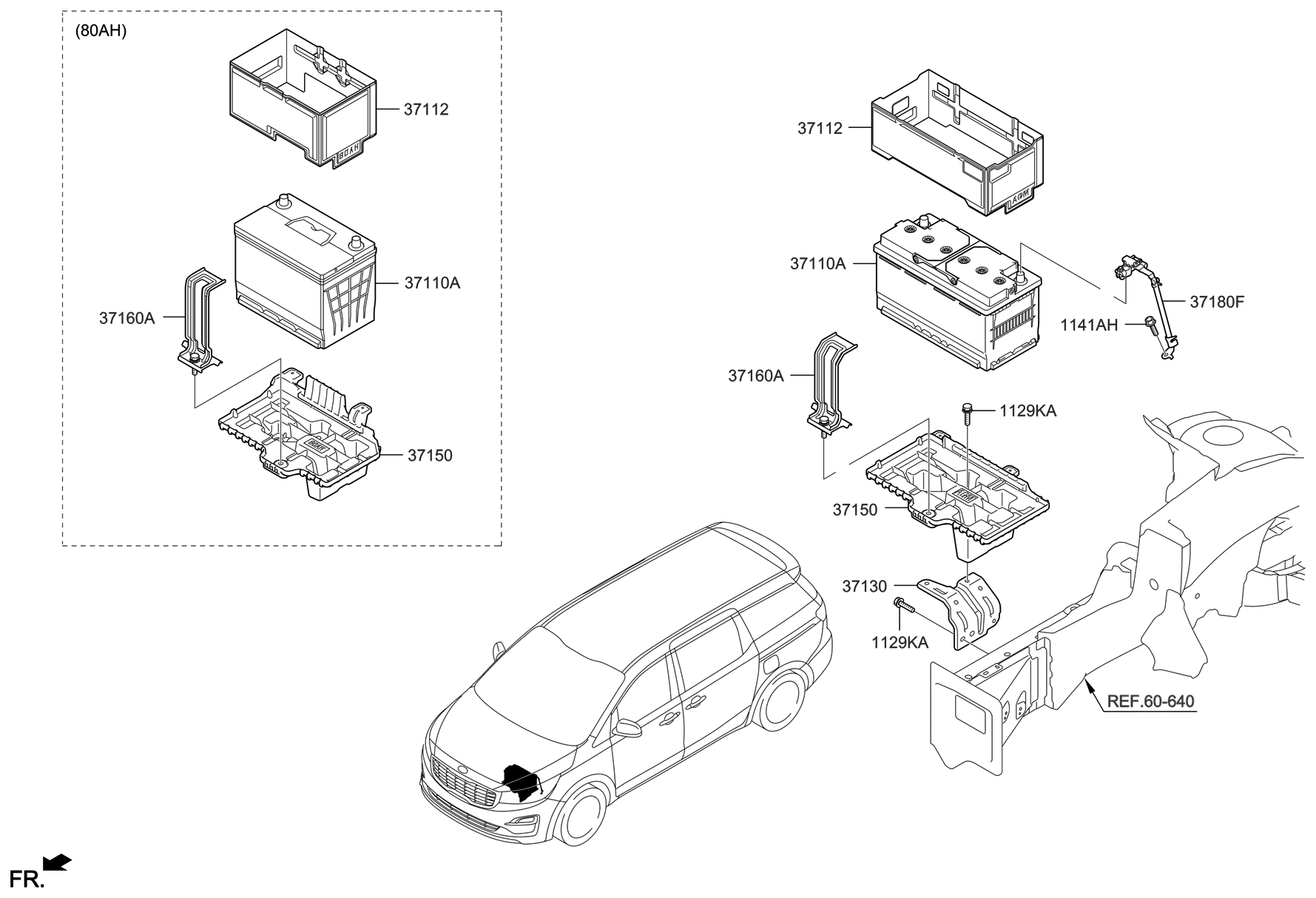 (80AH)

37112

37110A

37160A

37150

37112

37110A

37180F

1141AH

37160A

1129KA

37150

37130

1129KA

REF.60-640

FR.