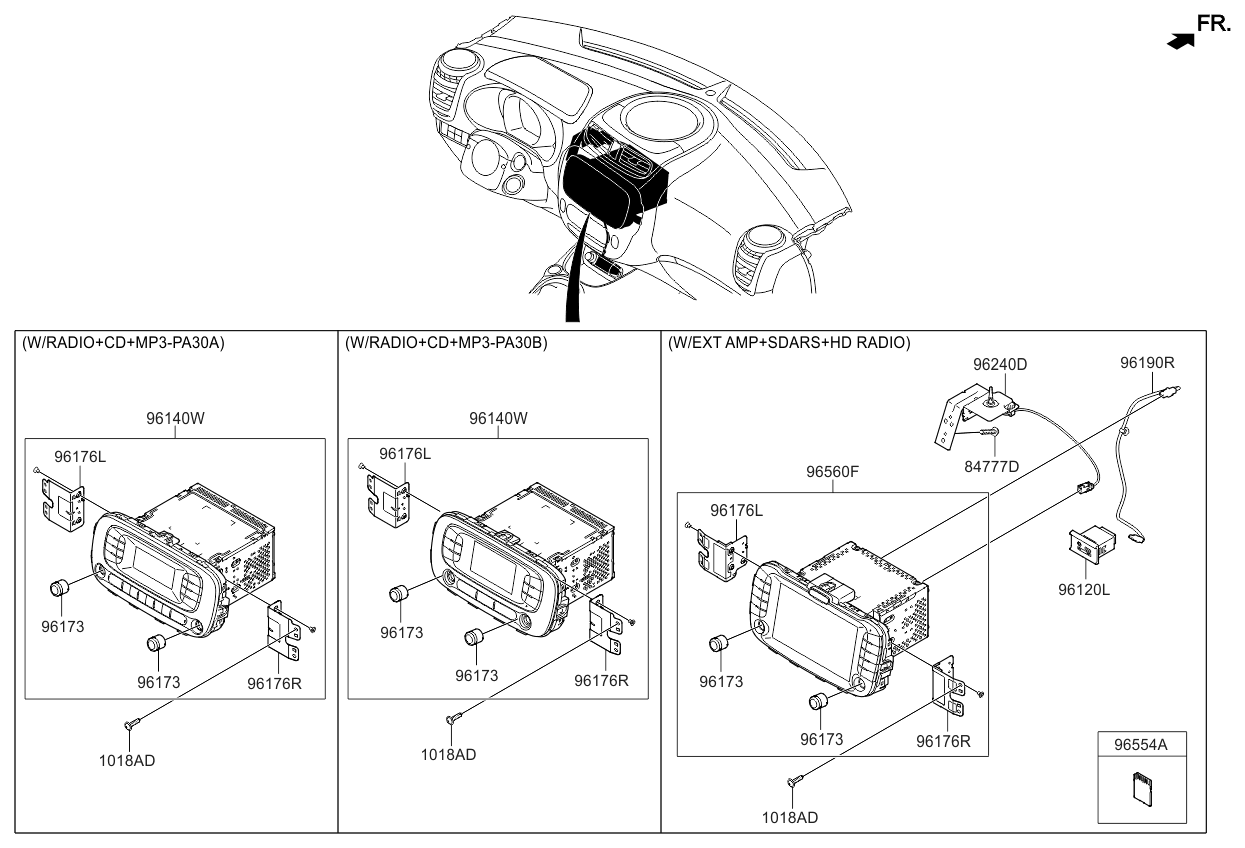 FR.

(W/RADIO+CD+MP3-PA30A)

96140W

96176L

96173

96173

96176R

1018AD

(W/RADIO+CD+MP3-PA30B)

96140W

96176L

96173

96173

96176R

1018AD

(W/EXT AMP+SDARS+HD RADIO)

96240D

96190R

84777D

96560F

96176L

96120L

96173

96173

96176R

1018AD

96554A