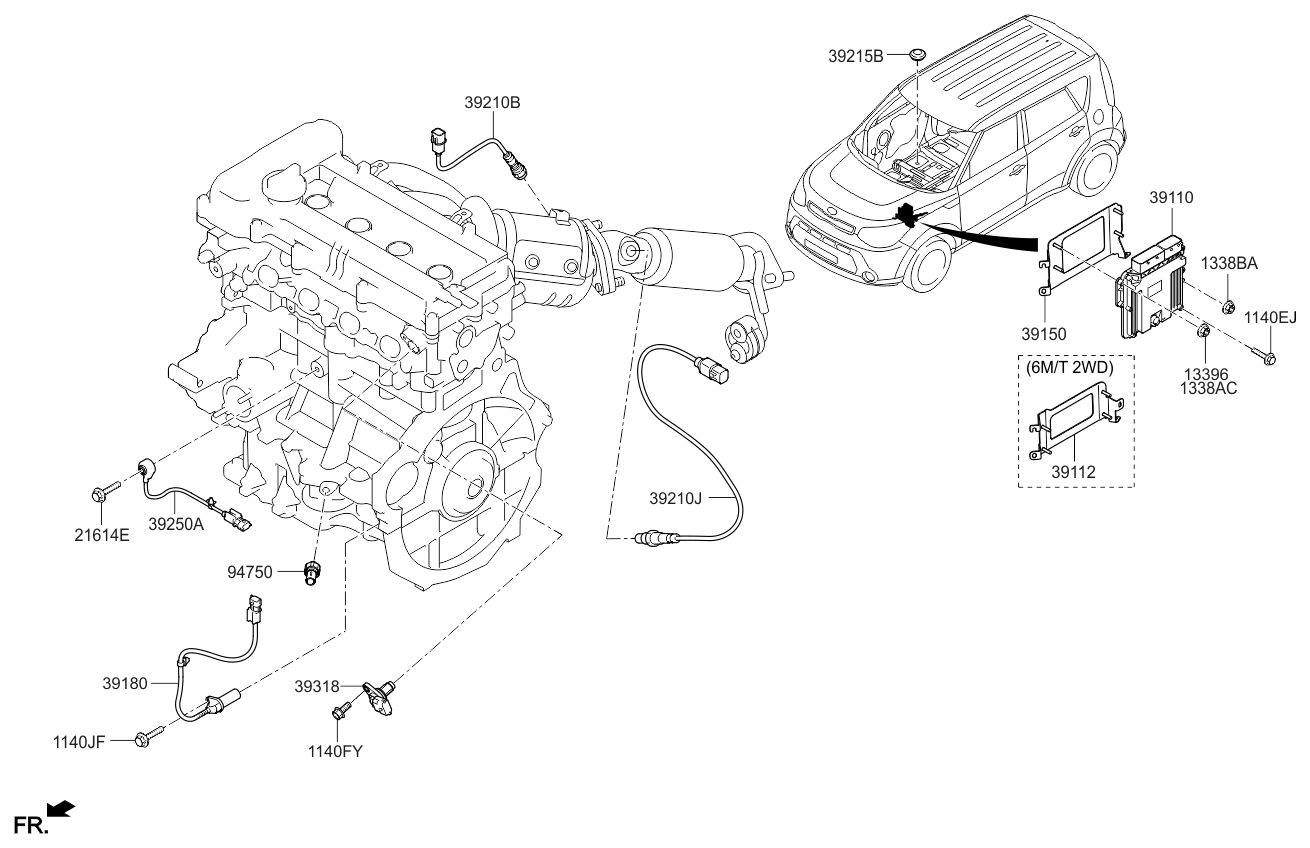 39215B

39210B

39110

1338BA

1140EJ

39150

13396
1338AC

(6M/T 2WD)

39112

39210J

21614E

39250A

94750

39180

39318

1140JF

1140FY

FR.