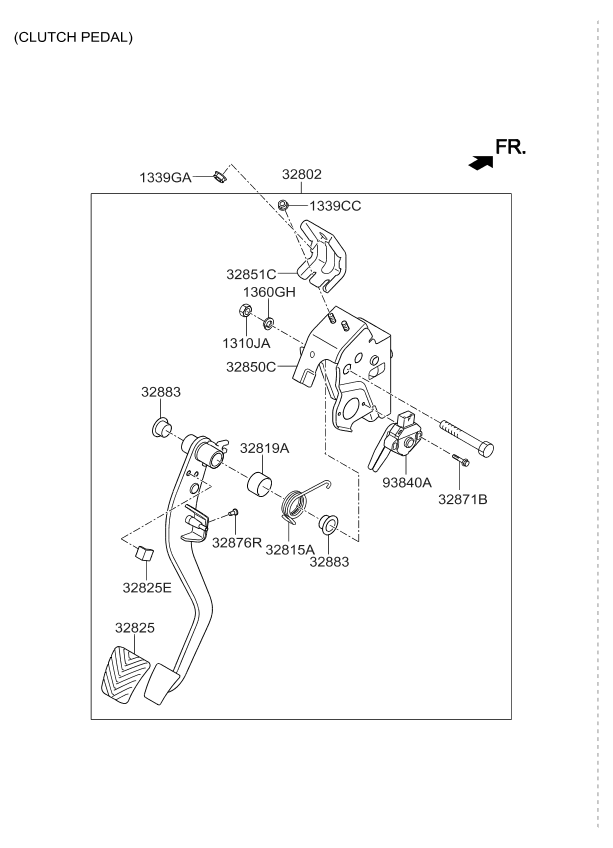 (CLUTCH PEDAL)

FR.

1339GA
32802
1339CC
32851C
1360GH
1310JA
32850C
32883
32819A
93840A
32871B
32876R
32815A
32883
32825E
32825