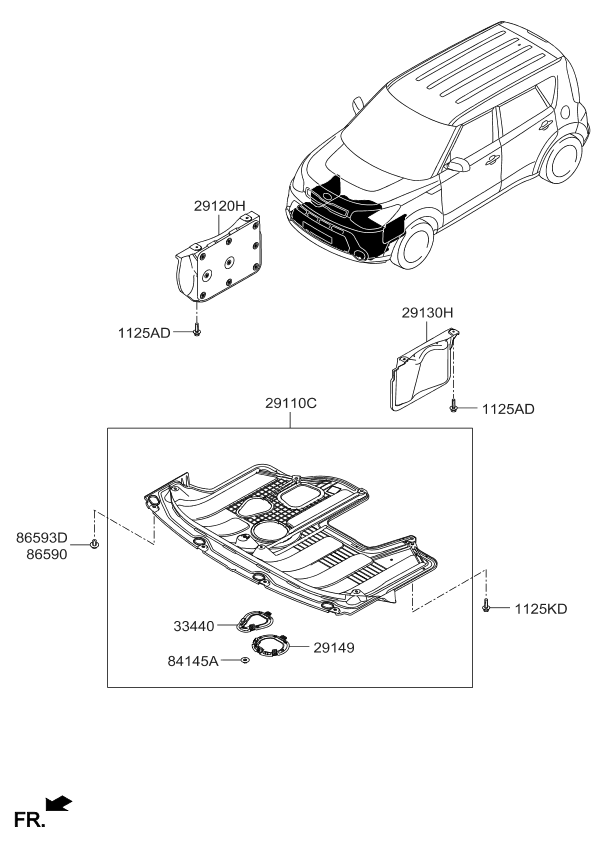 29120H

1125AD

29130H

1125AD

29110C

86593D
86590

1125KD

33440

29149

84145A

FR.