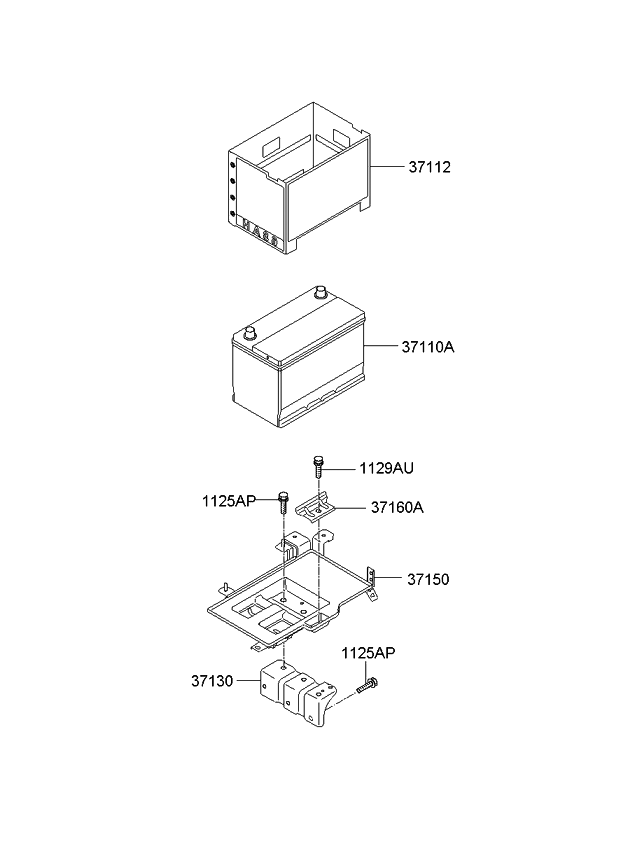 37112

37110A

1129AU

1125AP

37160A

37150

1125AP

37130