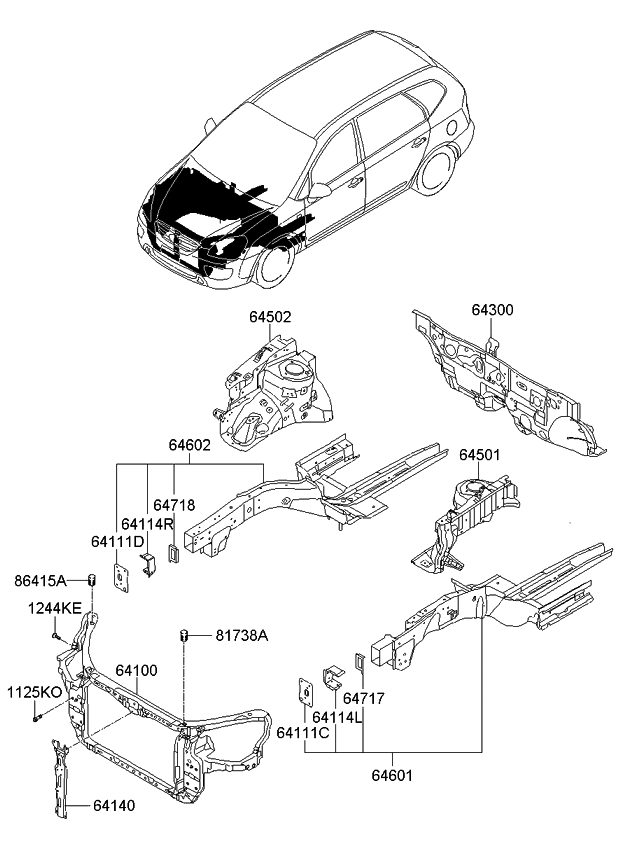 64502
64300
64602
64501
64718
64114R
64111D
86415A
1244KE
81738A
64100
1125KO
64717
64114L
64111C
64601
64140