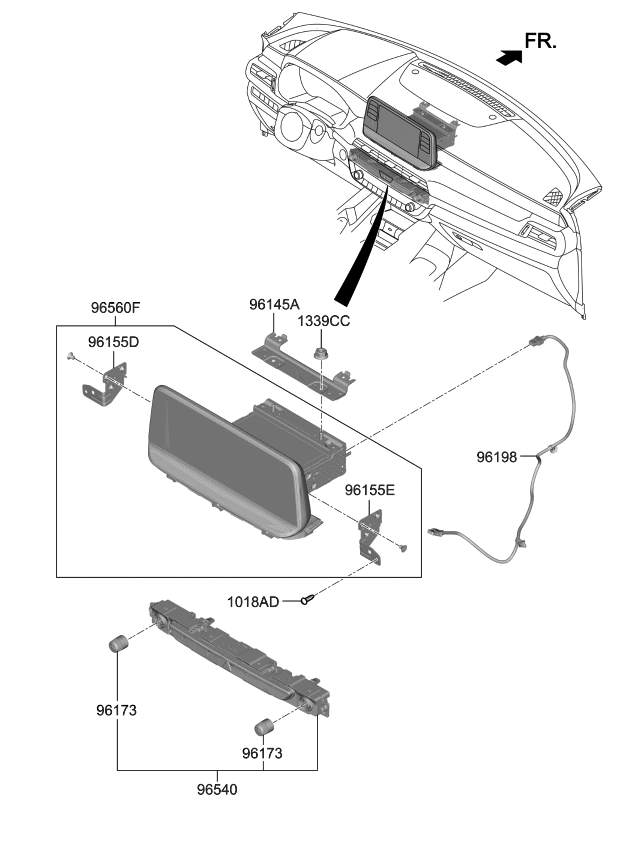 FR.

96560F

96145A

1339CC

96155D

96198

96155E

1018AD

96173

96173

96540