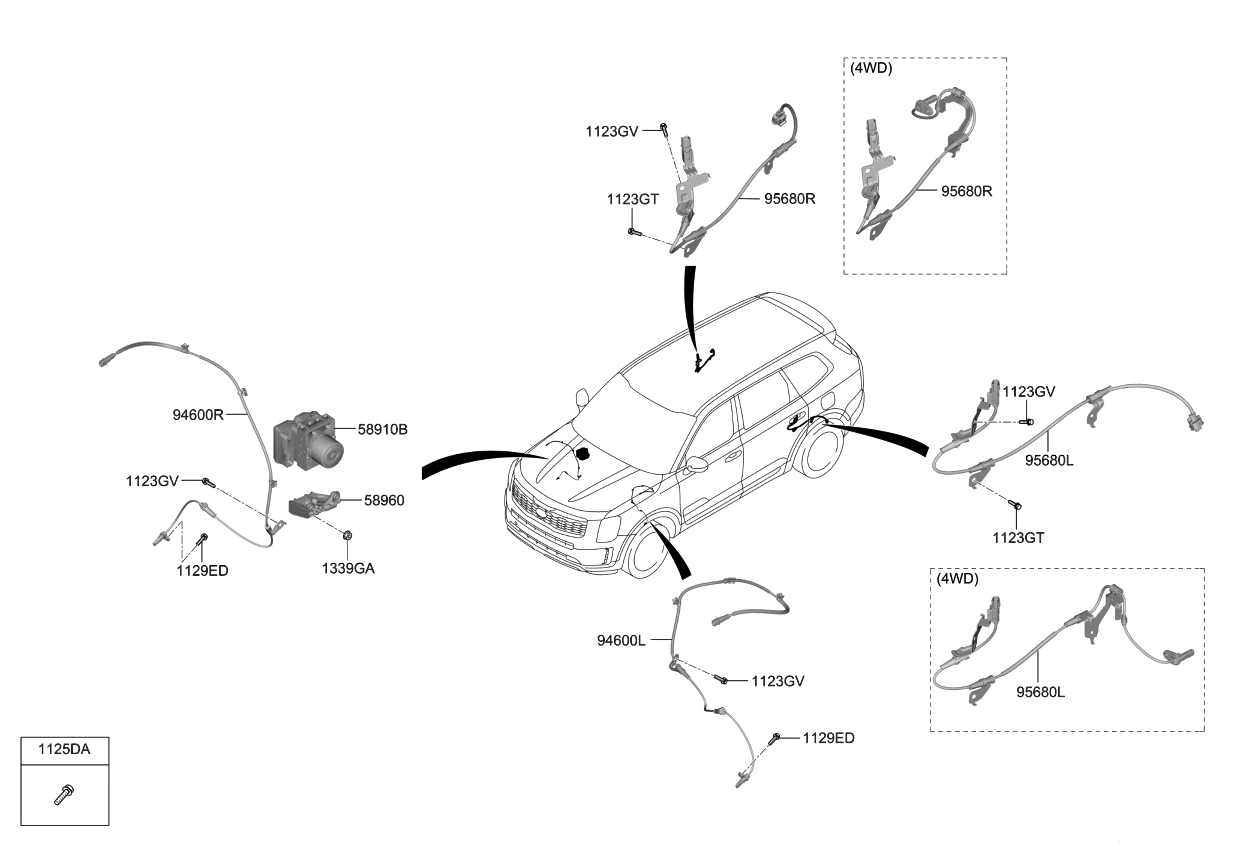 (4WD)

1123GV
1123GT
95680R
95680R

94600R
58910B
1123GV
58960
1129ED
1339GA

1123GV
95680L
1123GT

(4WD)
95680L

94600L
1123GV
1129ED

1125DA