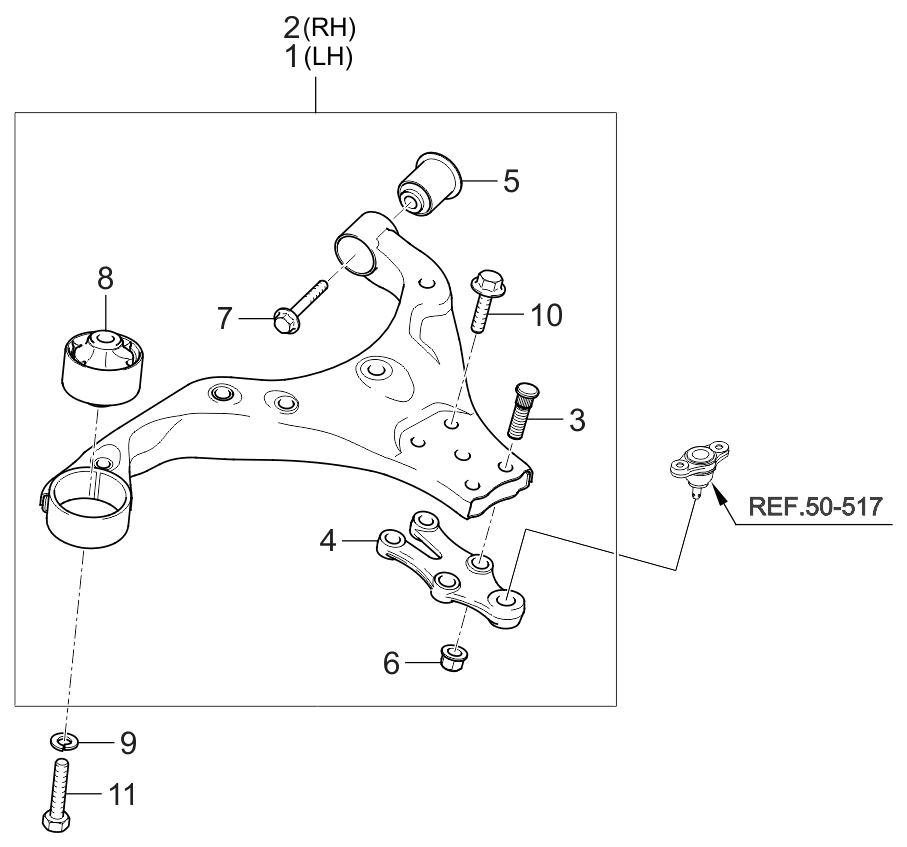 2(RH)
1(LH)
5
8
7
10
3
REF.50-517
4
6
9
11