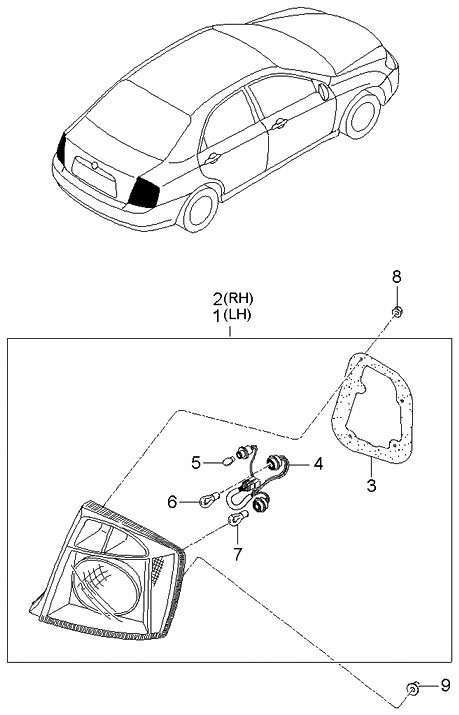 8
2(RH)
1(LH)
5
4
6
3
7
9