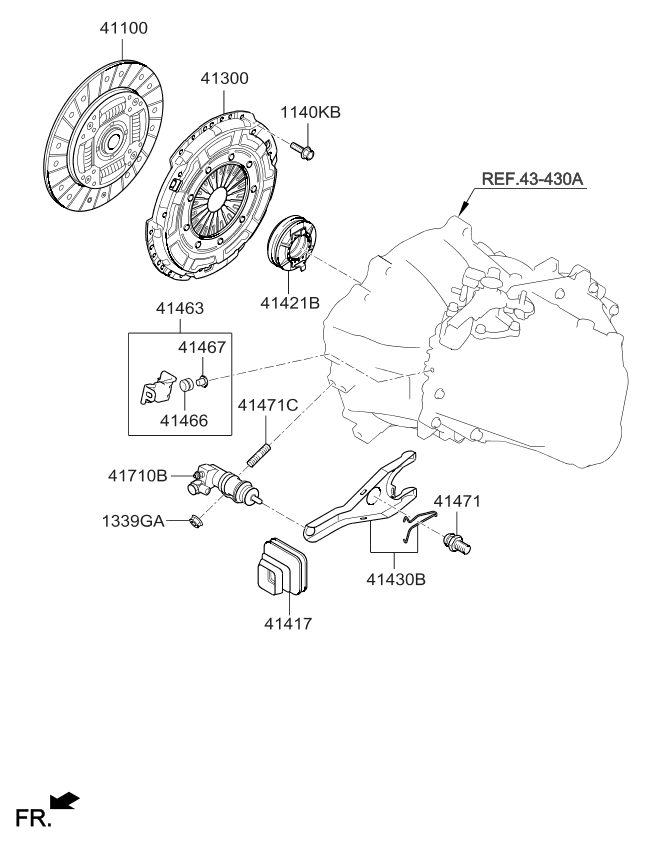 41100
41300
1140KB
REF.43-430A
41421B
41463
41467
41466
41471C
41710B
1339GA
41471
41430B
41417
FR.