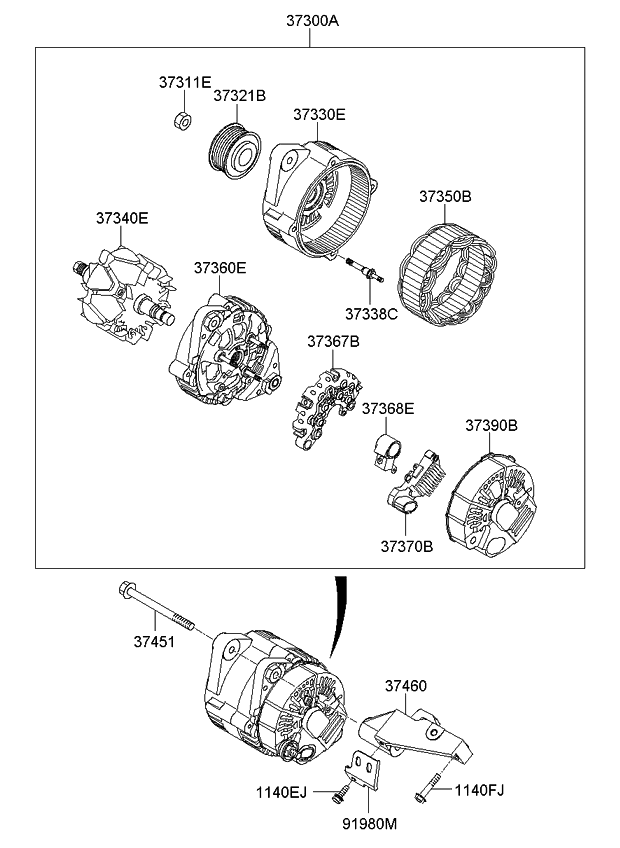 37300A

37311E
37321B
37330E
37350B
37340E
37360E
37338C
37367B
37368E
37390B
37370B

37451
37460
1140EJ
1140FJ
91980M