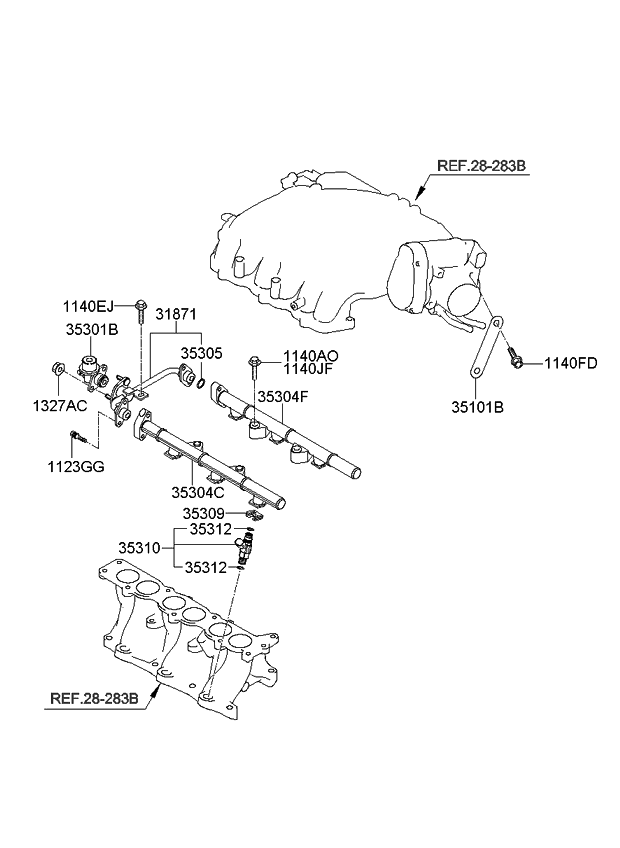 REF.28-283B

1140EJ
31871
35301B
35305
1140AO
1140JF
1140FD
1327AC
35304F
35101B
1123GG
35304C
35309
35312
35310
35312

REF.28-283B