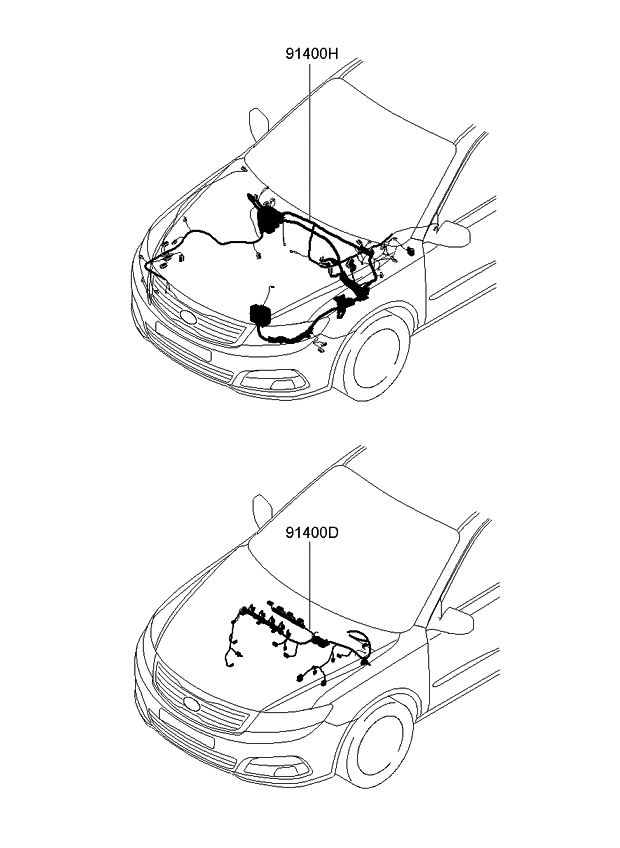 91400H

91400D