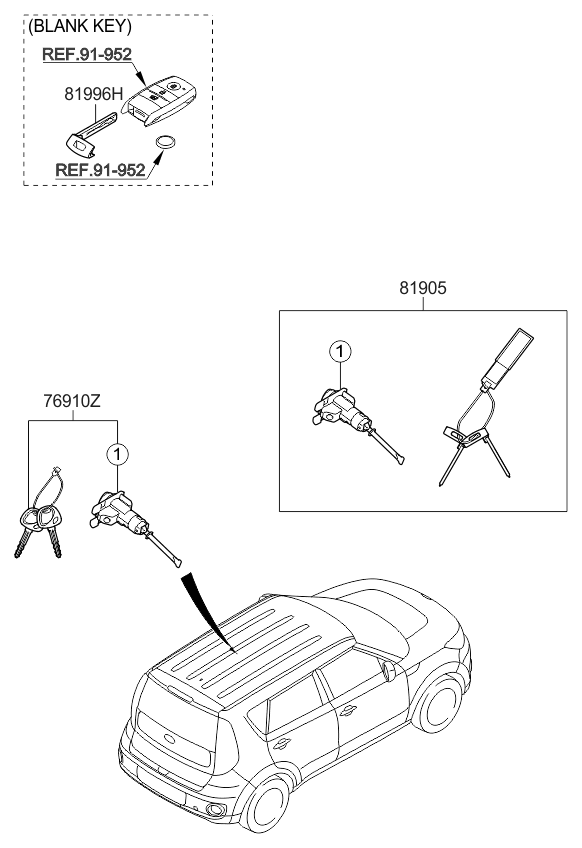 (BLANK KEY)
REF.91-952
81996H
REF.91-952

81905
1

76910Z
1