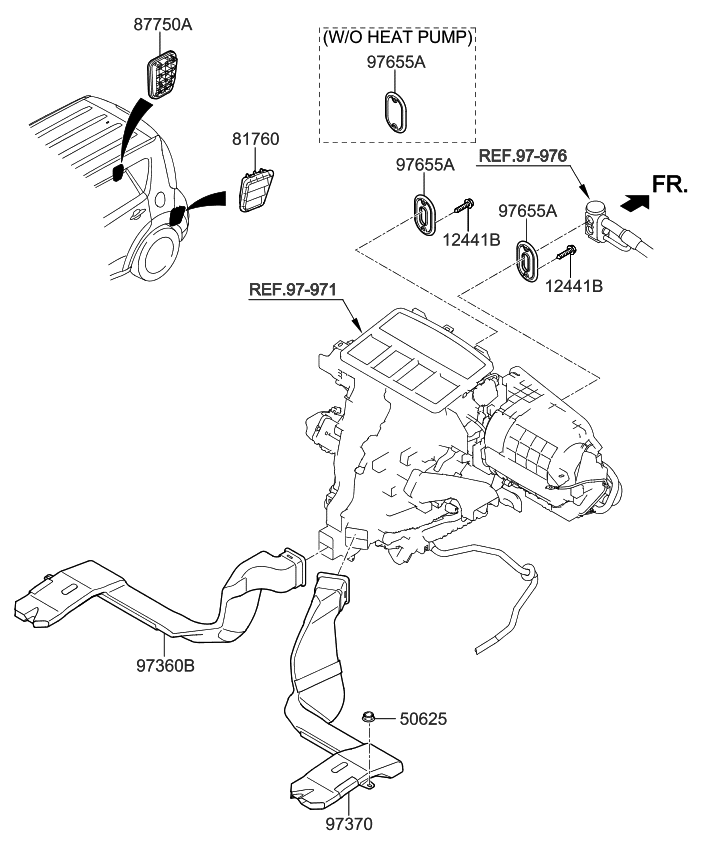 87750A

(W/O HEAT PUMP)
97655A

81760

97655A

REF.97-976

FR.

12441B

97655A

12441B

REF.97-971

97360B

50625

97370