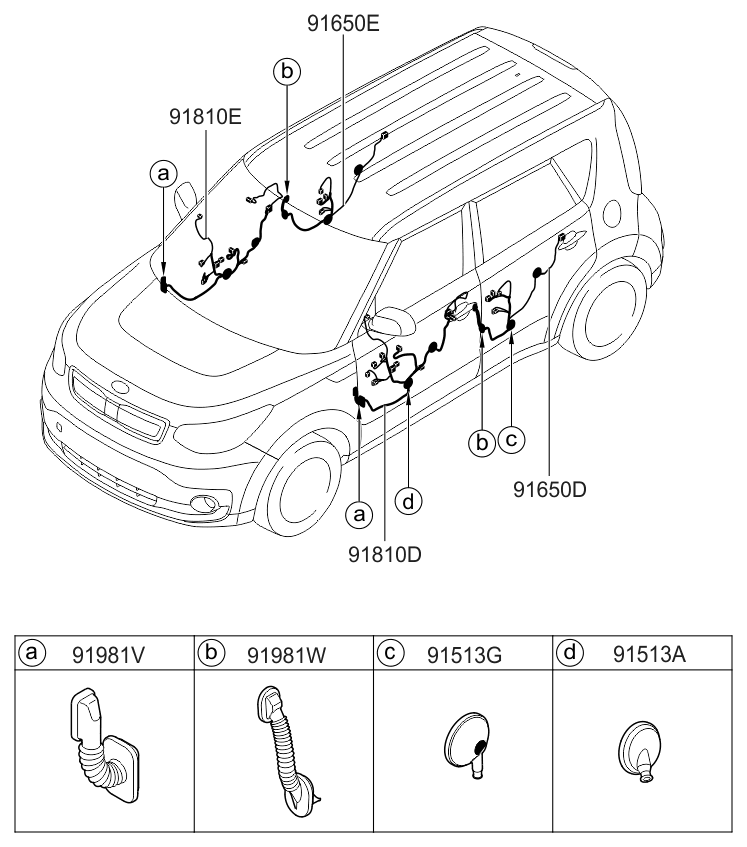 91650E
b
91810E
a
b
c
91650D
a
d
91810D

| a 91981V | b 91981W | c 91513G | d 91513A |
|---|---|---|---|
| | | | |