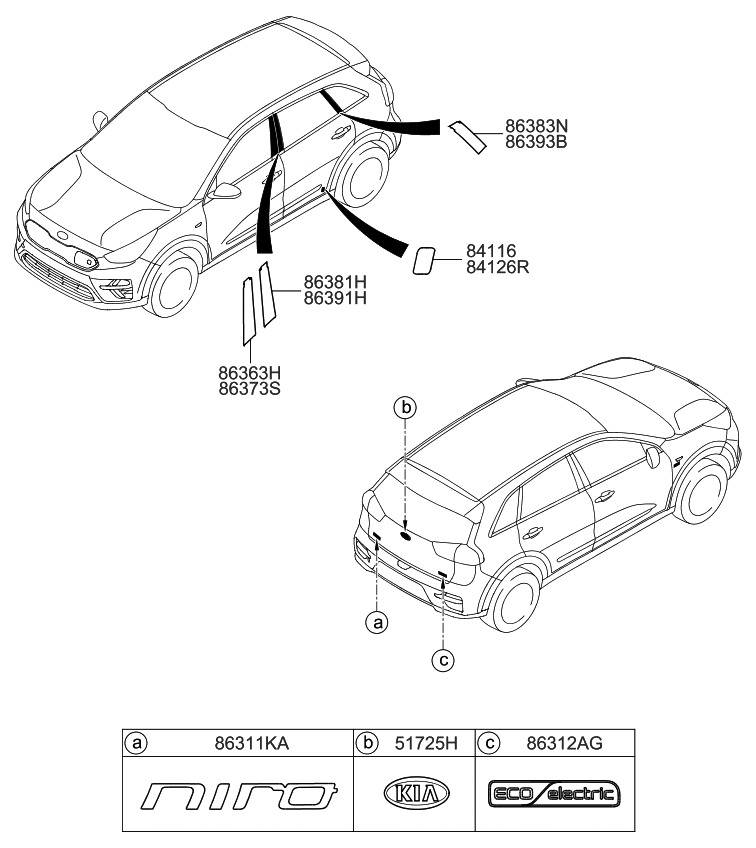 86383N
86393B

84116
84126R

86381H
86391H

86363H
86373S

b

a

c

| a 86311KA | b 51725H | c 86312AG |
|---|---|---|
| niro | KIA | ECO electric |