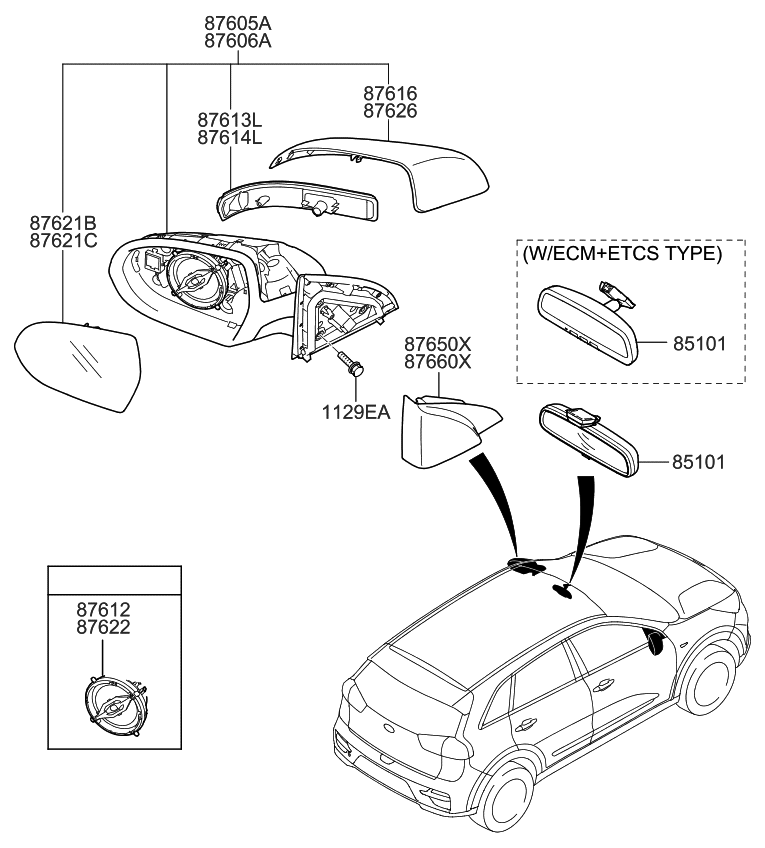 87605A
87606A

87616
87626

87613L
87614L

87621B
87621C

(W/ECM+ETCS TYPE)

85101

87650X
87660X

1129EA

85101

87612
87622