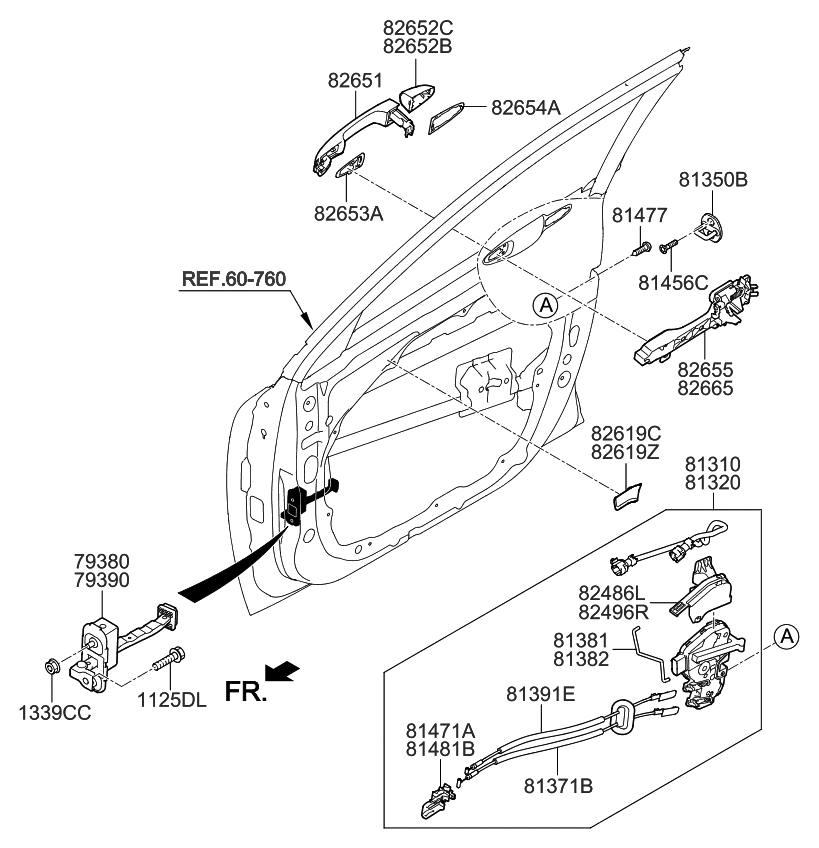 82652C
82652B
82651
82654A
82653A
81350B
81477
81456C
REF.60-760
A
82655
82665
82619C
82619Z
81310
81320
79380
79390
82486L
82496R
81381
81382
A
1339CC
1125DL
FR.
81391E
81471A
81481B
81371B