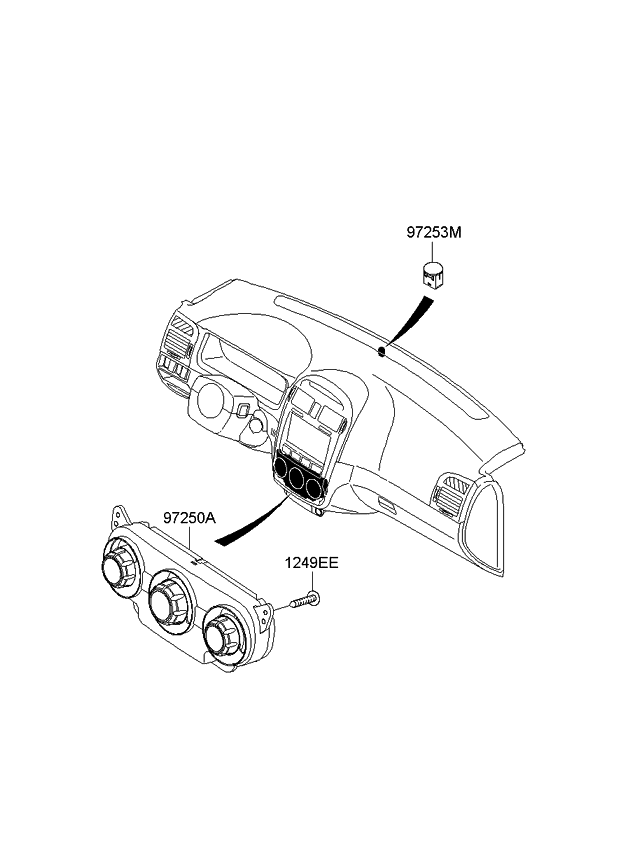 97253M

97250A

1249EE