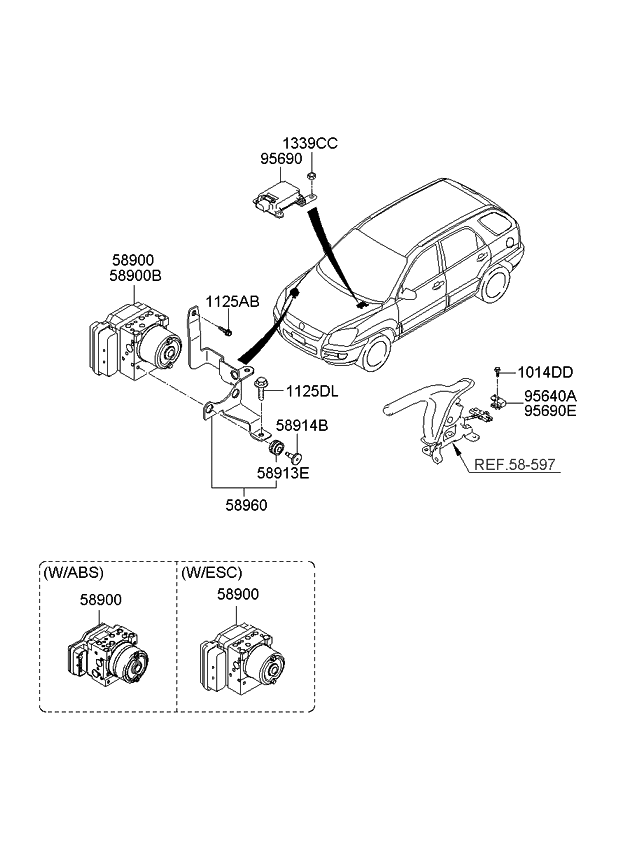 1339CC
95690

58900
58900B

1125AB

1125DL

58914B

58913E

58960

1014DD

95640A
95690E

REF.58-597

(W/ABS)
58900

(W/ESC)
58900