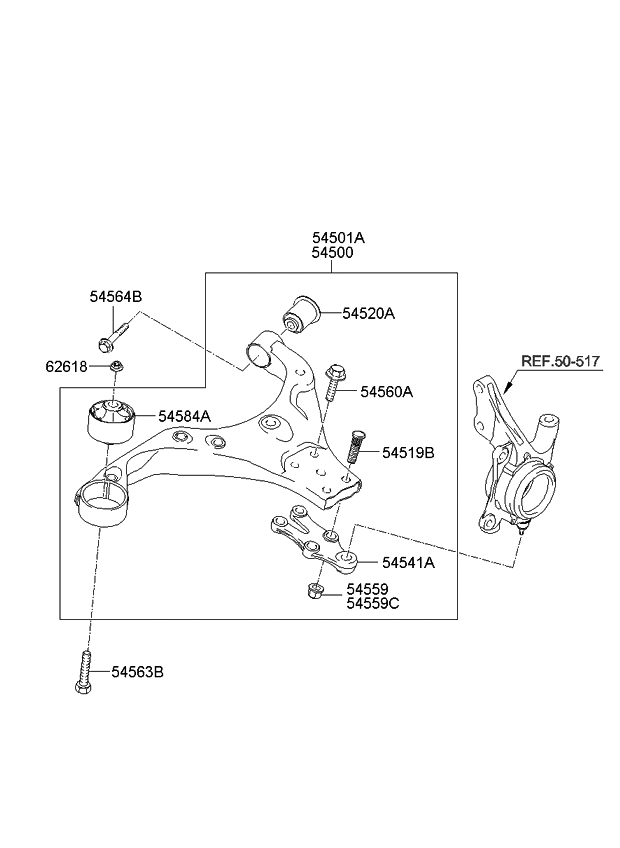 54501A
54500

54564B

54520A

62618

REF.50-517

54560A

54584A

54519B

54541A

54559
54559C

54563B