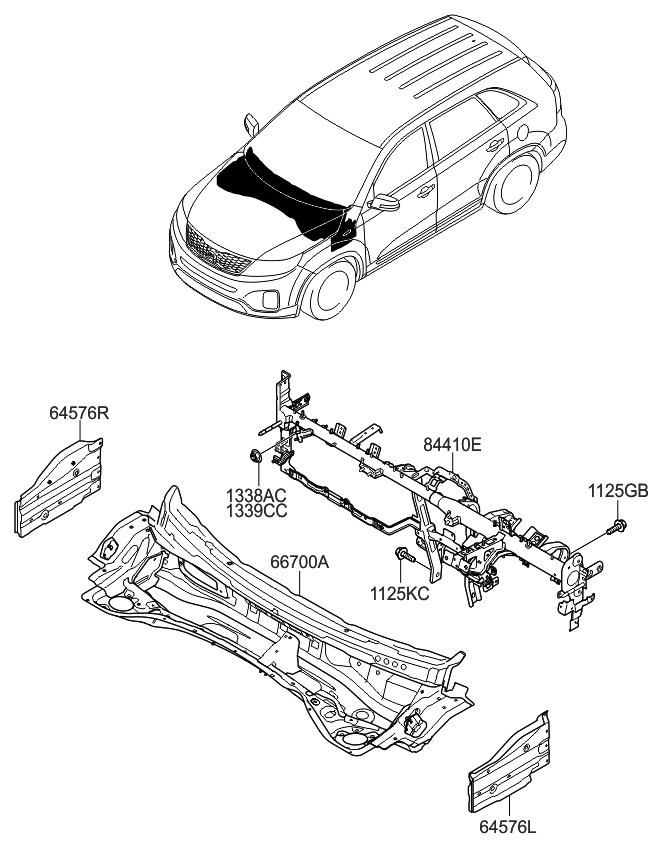 64576R
84410E
1338AC
1339CC
1125GB
66700A
1125KC
64576L