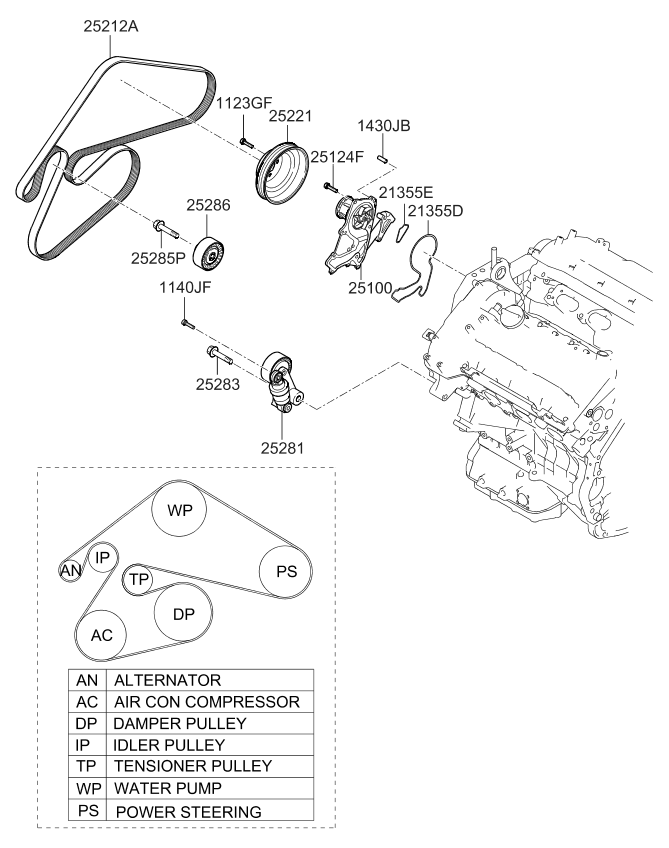 25212A

1123GF

25221

1430JB

25124F

21355E

21355D

25286

25285P

25100

1140JF

25283

25281

WP

IP

AN

TP

PS

DP

AC

| AN | ALTERNATOR |
|---|---|
| AC | AIR CON COMPRESSOR |
| DP | DAMPER PULLEY |
| IP | IDLER PULLEY |
| TP | TENSIONER PULLEY |
| WP | WATER PUMP |
| PS | POWER STEERING |