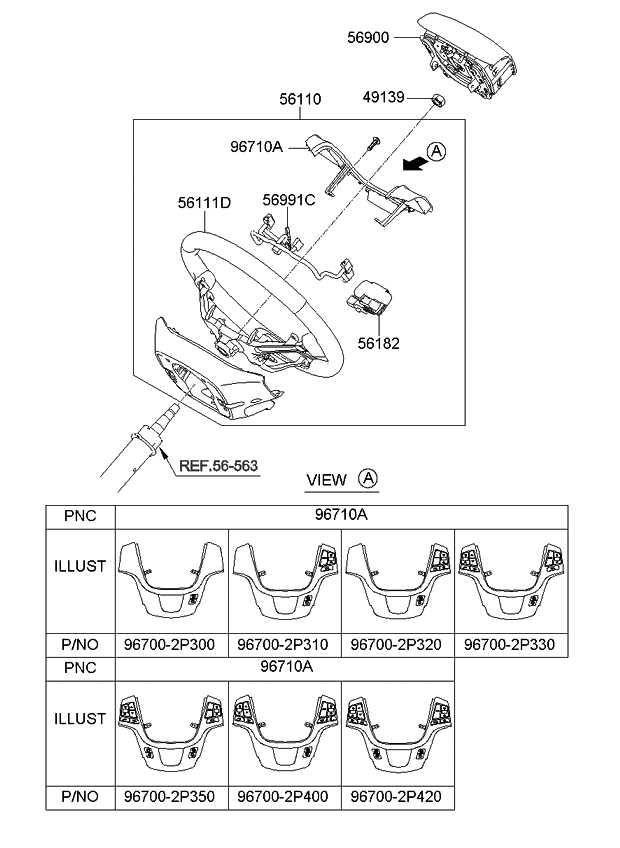 56900

49139

56110

96710A

A

56111D

56991C

56182

REF.56-563

VIEW A

| PNC | 96710A | | | |
|---|---|---|---|---|
| ILLUST | | | | |
| P/NO | 96700-2P300 | 96700-2P310 | 96700-2P320 | 96700-2P330 |

| PNC | 96710A | | |
|---|---|---|---|
| ILLUST | | | |
| P/NO | 96700-2P350 | 96700-2P400 | 96700-2P420 |