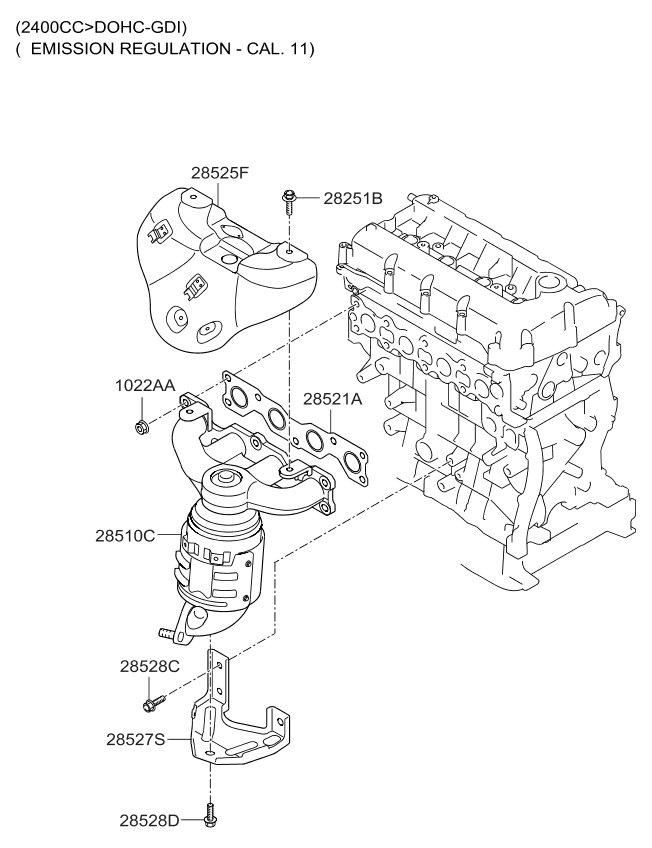 (2400CC>DOHC-GDI)
( EMISSION REGULATION - CAL. 11)

28525F
28251B
1022AA
28521A
28510C
28528C
28527S
28528D