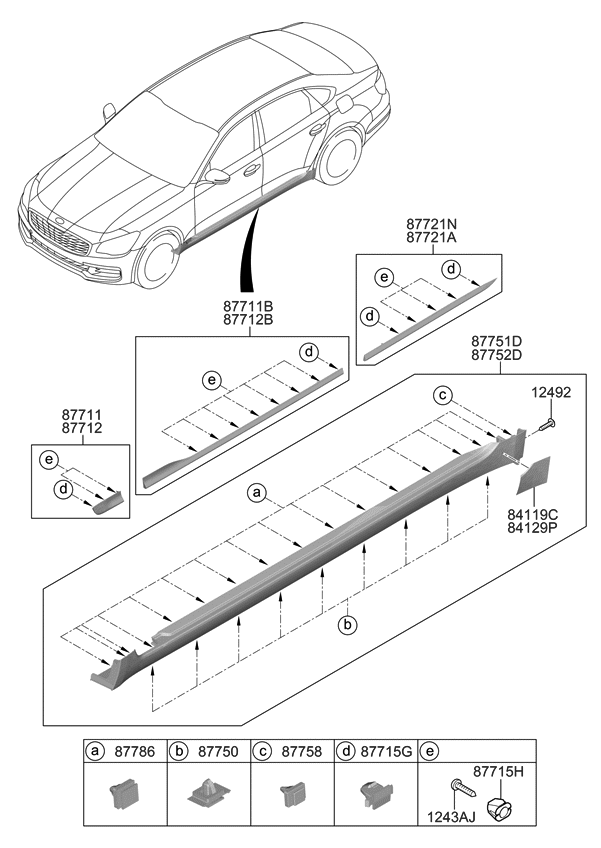 87721N
87721A

e
d
d

87711B
87712B

d
e

87751D
87752D

c
12492

87711
87712

e
d

a

84119C
84129P

b

| a 87786 | b 87750 | c 87758 | d 87715G | e |
|---|---|---|---|---|
| | | | | 87715H 1243AJ |