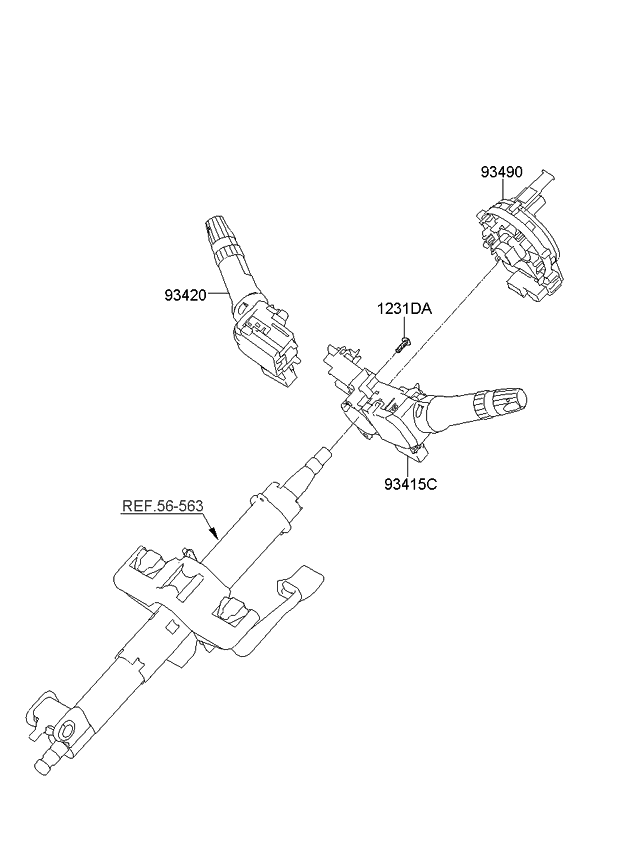 93490

93420

1231DA

93415C

REF.56-563