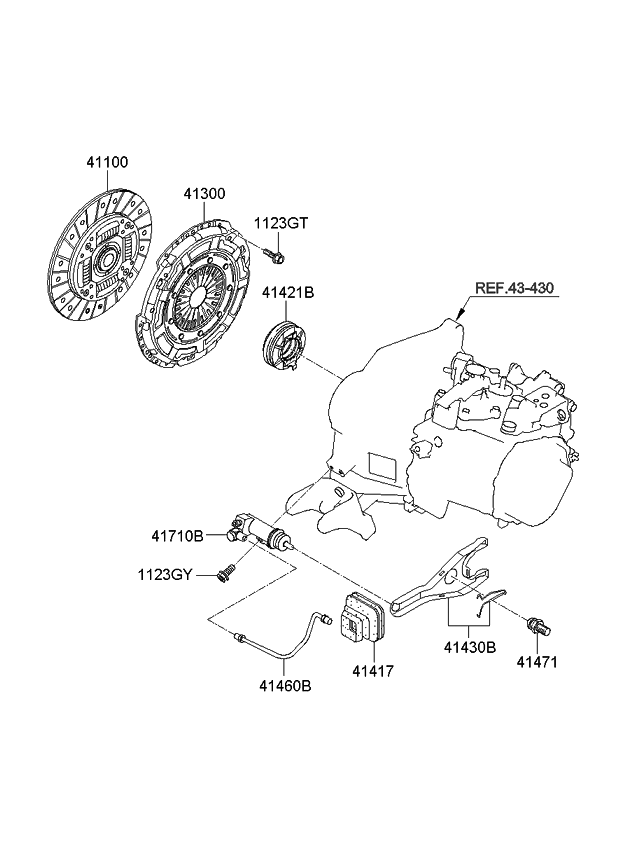 41100
41300
1123GT
41421B
REF.43-430
41710B
1123GY
41460B
41417
41430B
41471