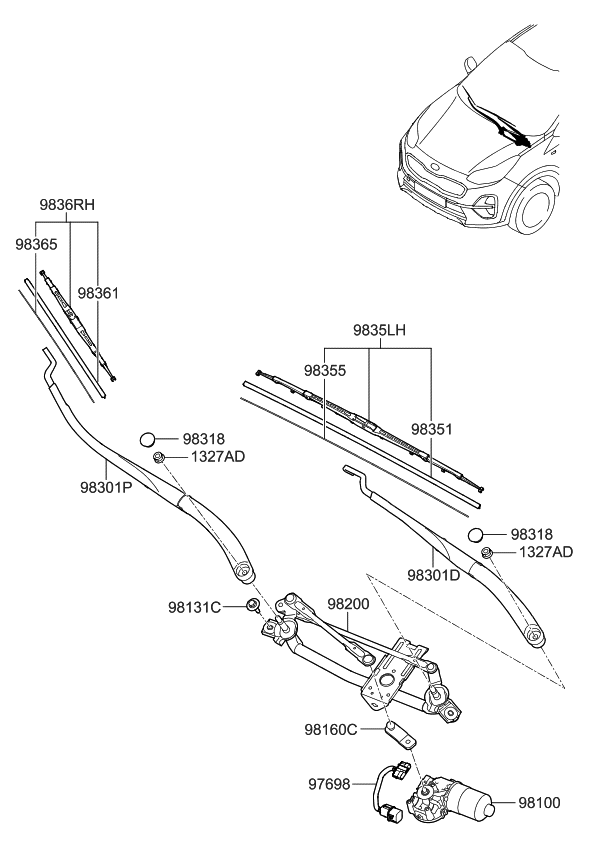 9836RH
98365
98361
9835LH
98355
98351
98318
1327AD
98301P
98318
1327AD
98301D
98131C
98200
98160C
97698
98100