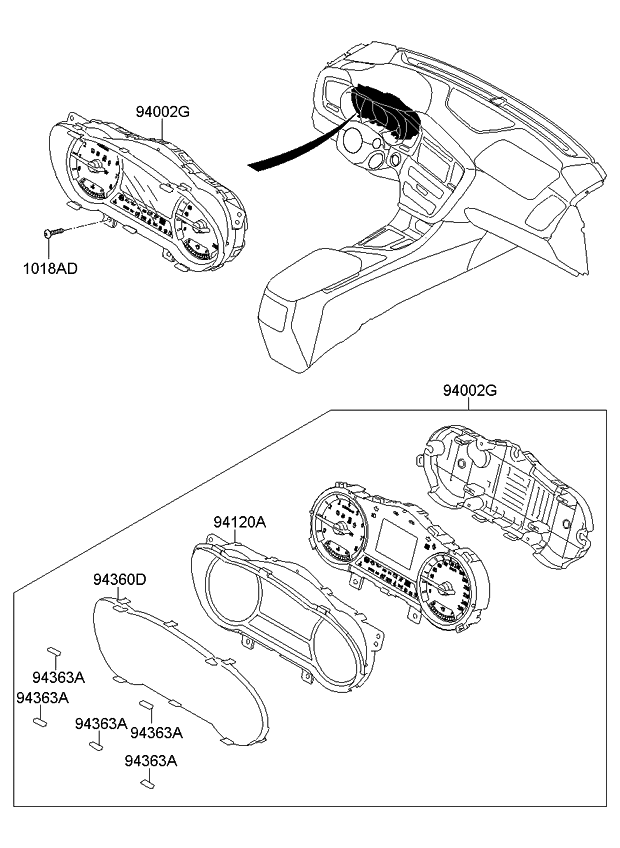 94002G

1018AD

94002G

94120A

94360D

94363A

94363A

94363A

94363A

94363A