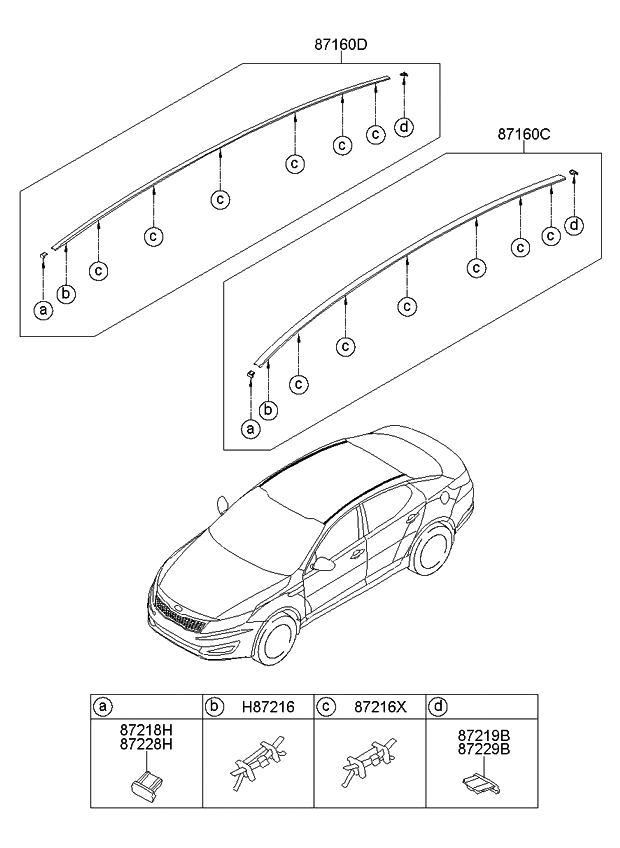 87160D

d
c
c
c
c
c
c
b
a

87160C

d
c
c
c
c
c
c
b
a

| a | b H87216 | c 87216X | d |
|---|---|---|---|
| 87218H 87228H | | | 87219B 87229B |