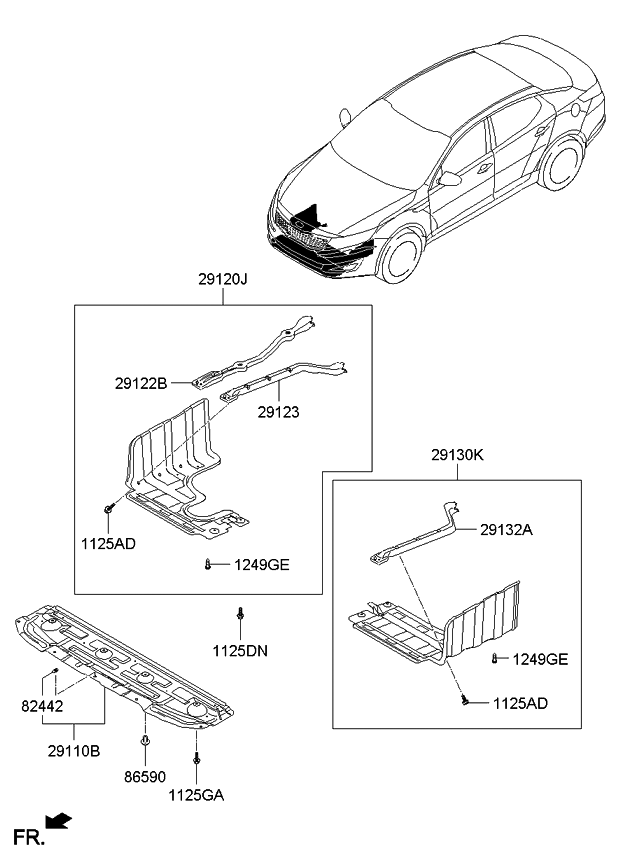 29120J

29122B

29123

1125AD

1249GE

29130K

29132A

1249GE

1125AD

1125DN

82442

29110B

86590

1125GA

FR.