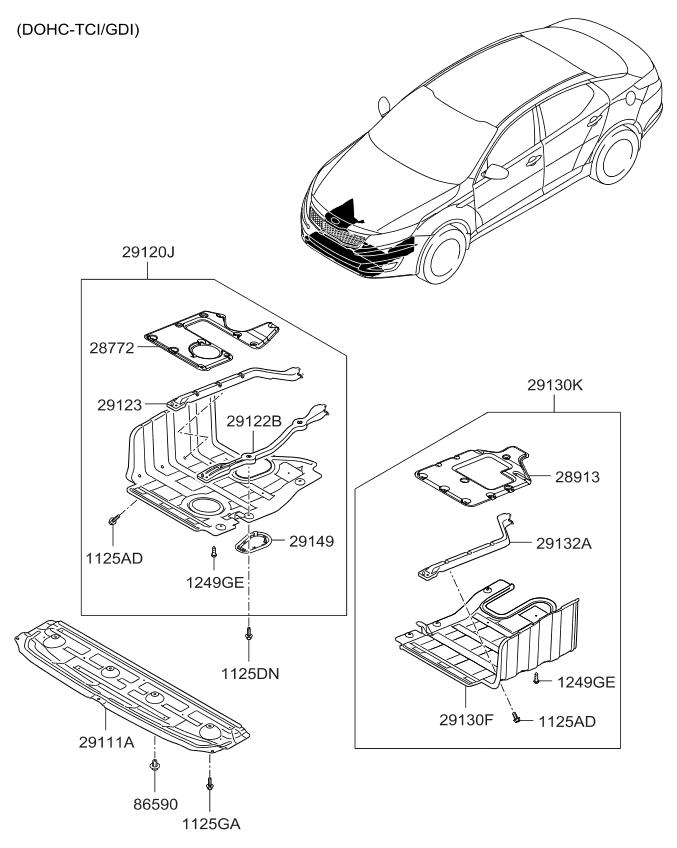 (DOHC-TCI/GDI)

29120J

28772

29123

29122B

1125AD

29149

1249GE

1125DN

29111A

86590

1125GA

29130K

28913

29132A

1249GE

29130F

1125AD