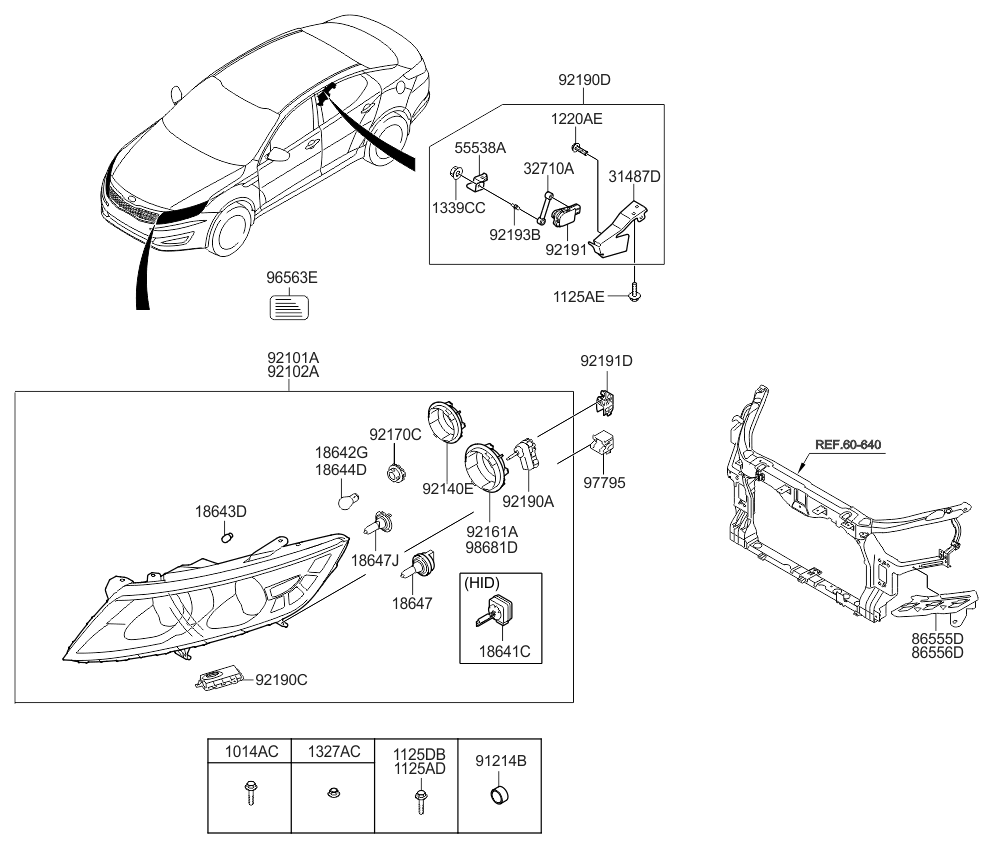 92190D
1220AE
55538A
32710A
31487D
1339CC
92193B
92191
1125AE
96563E

92101A
92102A
92191D
92170C
18642G
18644D
92140E
92190A
97795
18643D
92161A
98681D
18647J
18647
(HID)
18641C
92190C

REF.60-640
86555D
86556D

| 1014AC | 1327AC | 1125DB 1125AD | 91214B |
|---|---|---|---|
| | | | |