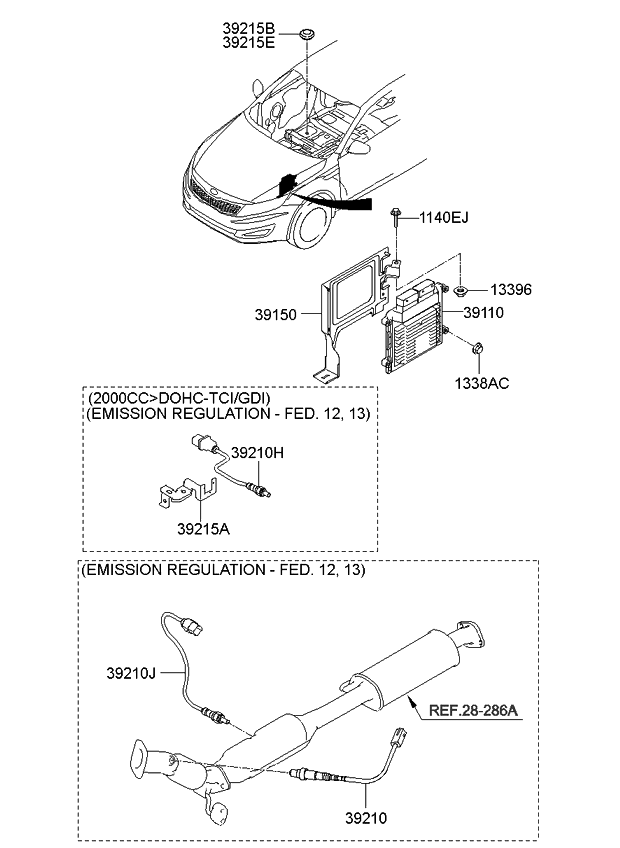 39215B
39215E

1140EJ

13396

39150

39110

1338AC

(2000CC>DOHC-TCI/GDI)
(EMISSION REGULATION - FED. 12, 13)

39210H

39215A

(EMISSION REGULATION - FED. 12, 13)

39210J

REF.28-286A

39210