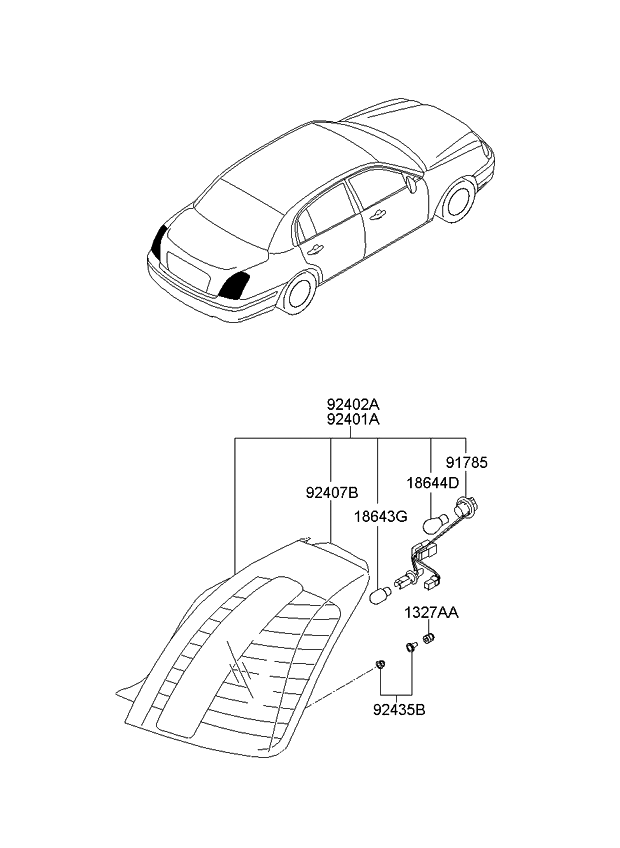 92402A
92401A
91785
18644D
92407B
18643G
1327AA
92435B