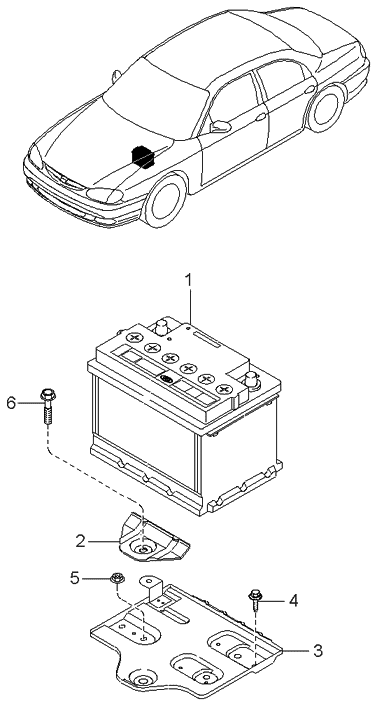 1
6
2
5
4
3