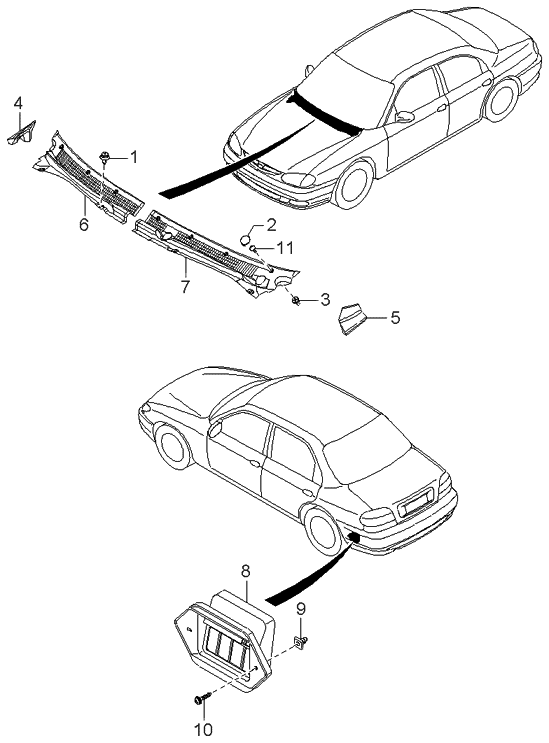 4
1
6
2
11
7
3
5
8
9
10