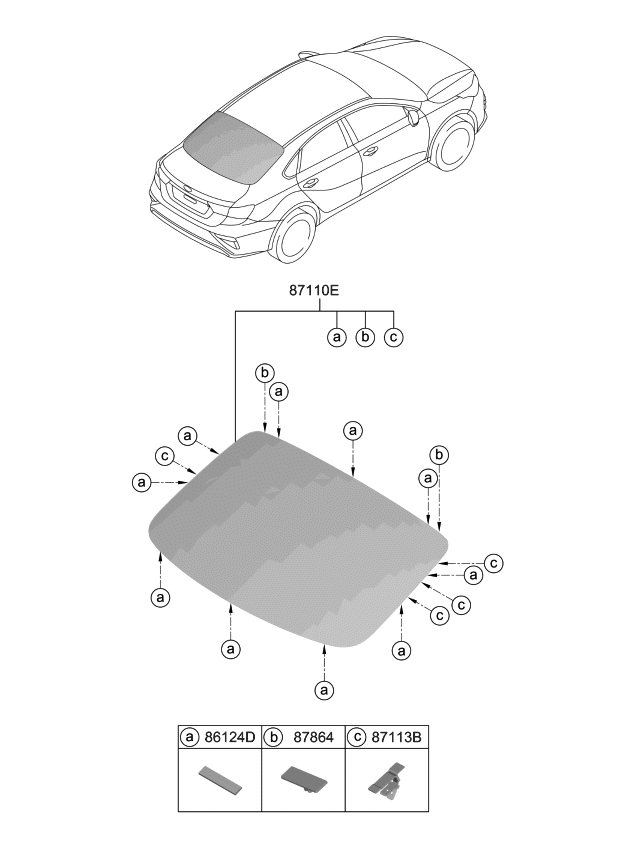 87110E

a b c

b
a
a
a
c
a
b
a
c
a
c
c
a
a
a
a

| a 86124D | b 87864 | c 87113B |
|---|---|---|
| | | |