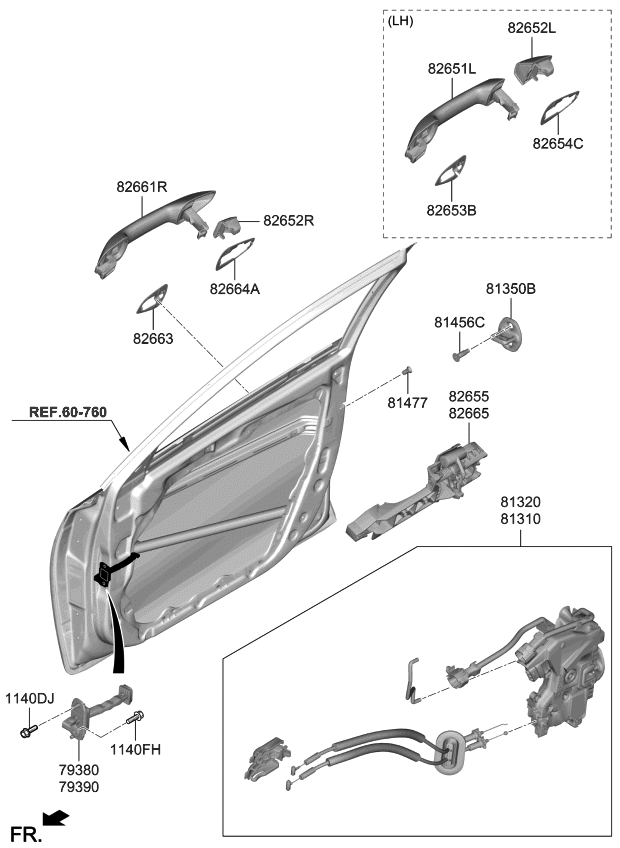 (LH)
82652L
82651L
82654C
82653B
82661R
82652R
82664A
82663
81350B
81456C
81477
82655
82665
REF.60-760
81320
81310
1140DJ
1140FH
79380
79390
FR.