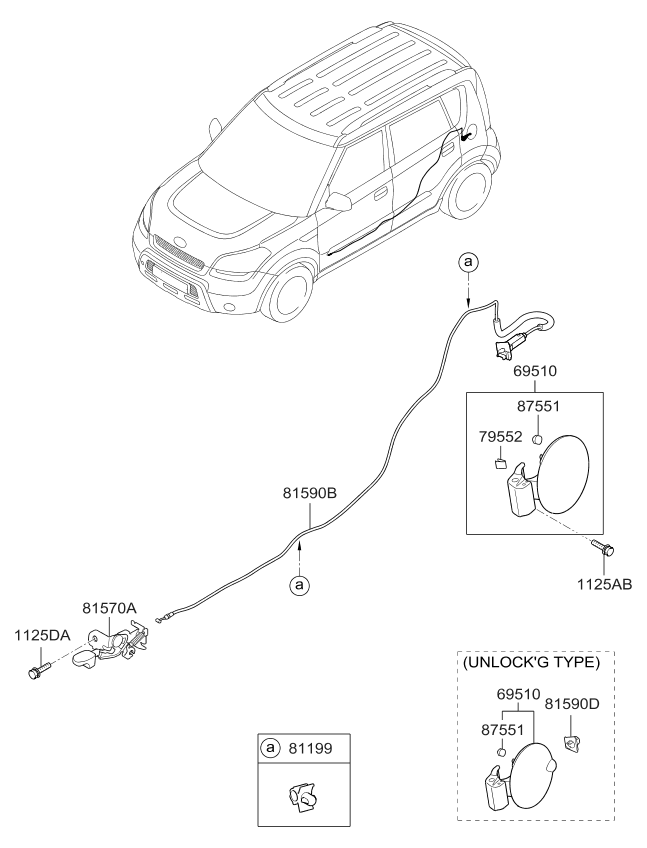 a

69510

87551

79552

81590B

a

1125AB

81570A

1125DA

(UNLOCK'G TYPE)

69510

81590D

87551

a 81199