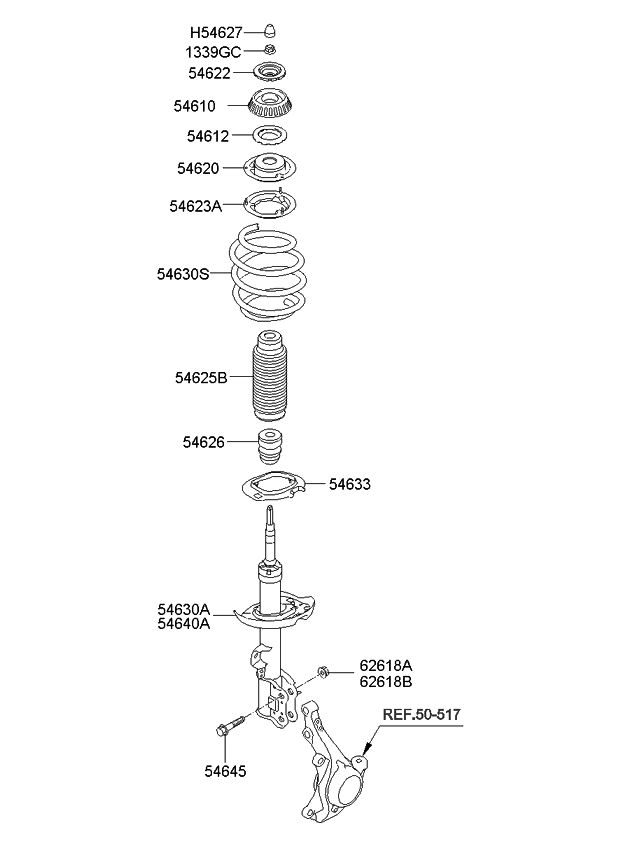 H54627
1339GC
54622
54610
54612
54620
54623A
54630S
54625B
54626
54633
54630A
54640A
62618A
62618B
REF.50-517
54645