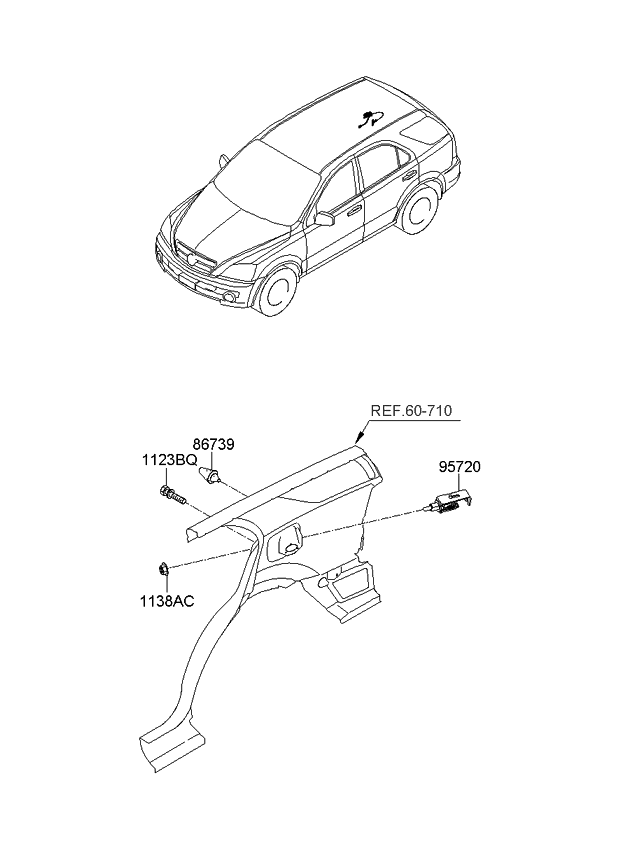 REF.60-710
86739
1123BQ
95720
1138AC