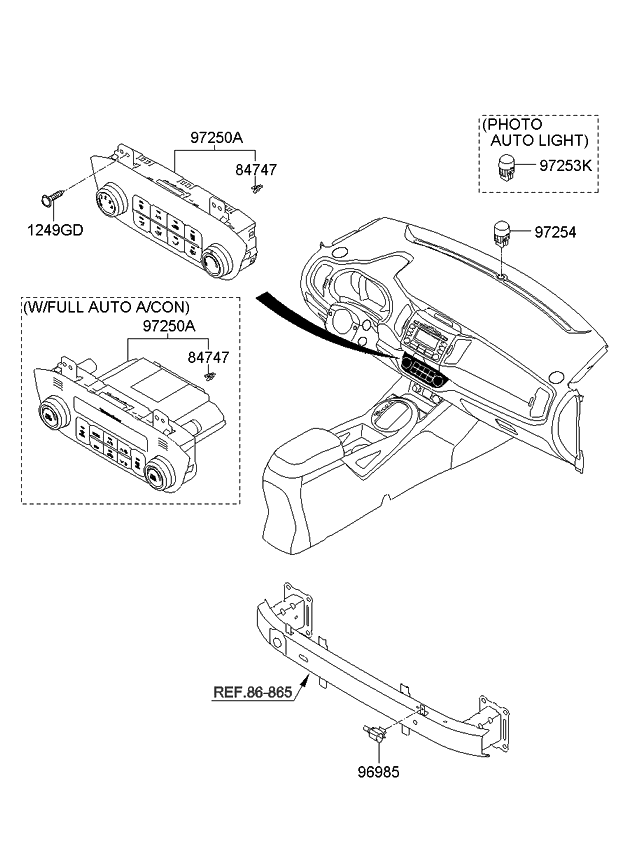 97250A
84747
1249GD
(PHOTO AUTO LIGHT)
97253K
97254
(W/FULL AUTO A/CON)
97250A
84747
REF.86-865
96985