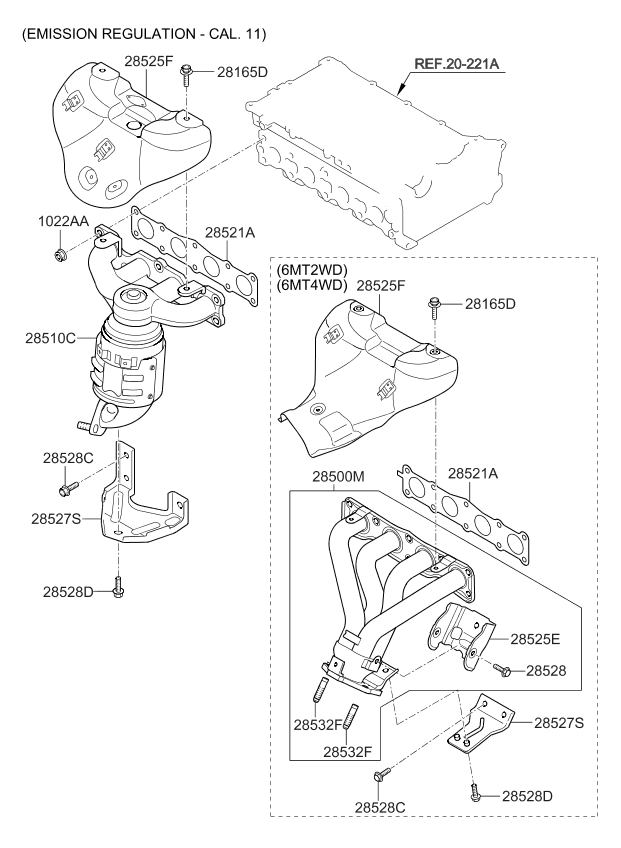 (EMISSION REGULATION - CAL. 11)

28525F
28165D
REF.20-221A
1022AA
28521A
28510C
28528C
28527S
28528D

(6MT2WD)
(6MT4WD)
28525F
28165D
28500M
28521A
28525E
28528
28532F
28532F
28527S
28528C
28528D