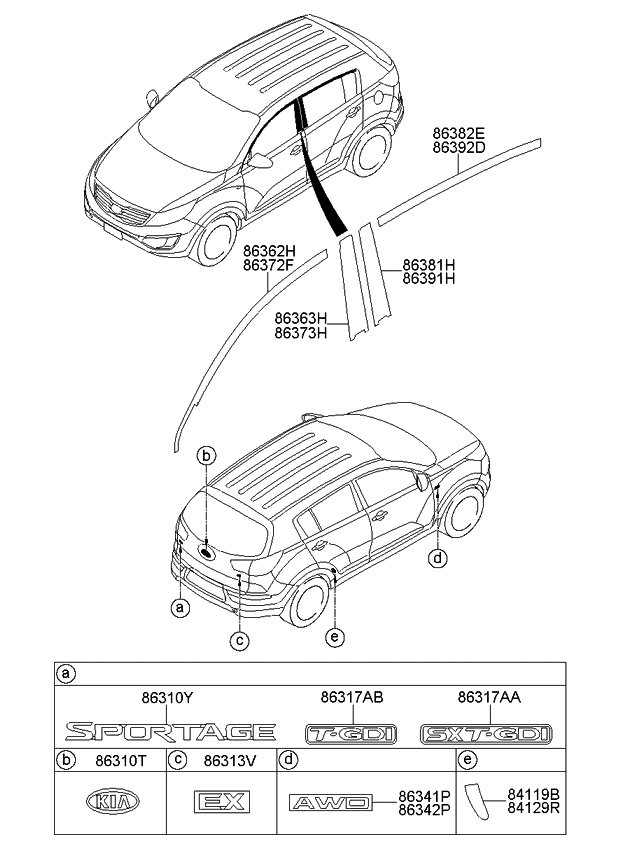 86382E
86392D

86362H
86372F

86381H
86391H

86363H
86373H

b

d

a

c

e

a

86310Y

86317AB

86317AA

SPORTAGE

T-GDI

SXT-GDI

b 86310T

c 86313V

d

e

KIA

EX

AWD

86341P
86342P

84119B
84129R