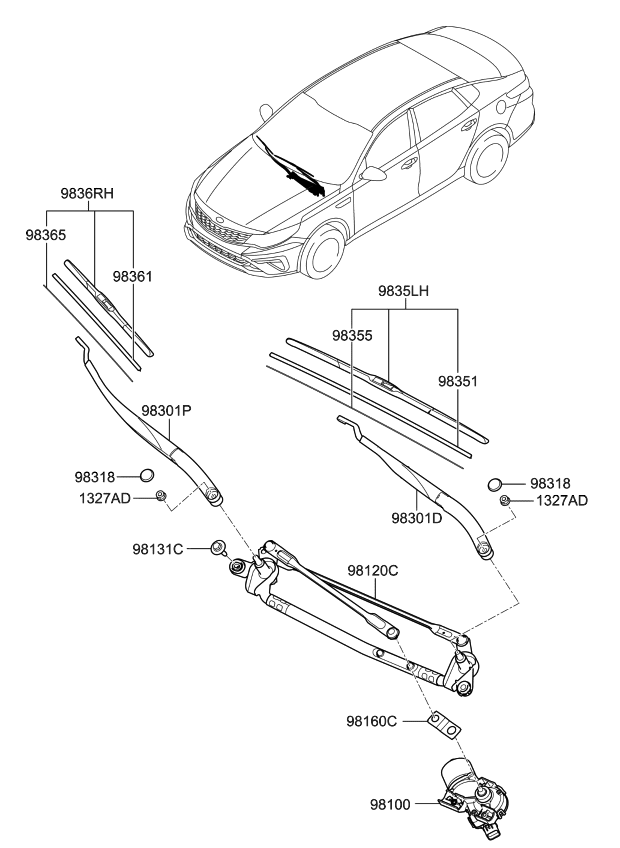 9836RH
98365
98361
9835LH
98355
98351
98301P
98318
1327AD
98318
1327AD
98301D
98131C
98120C
98160C
98100